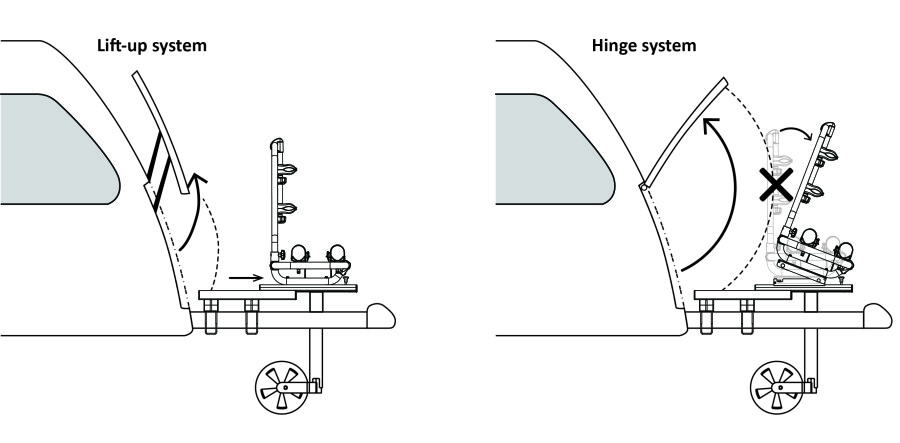 Lift-up system

Hinge system